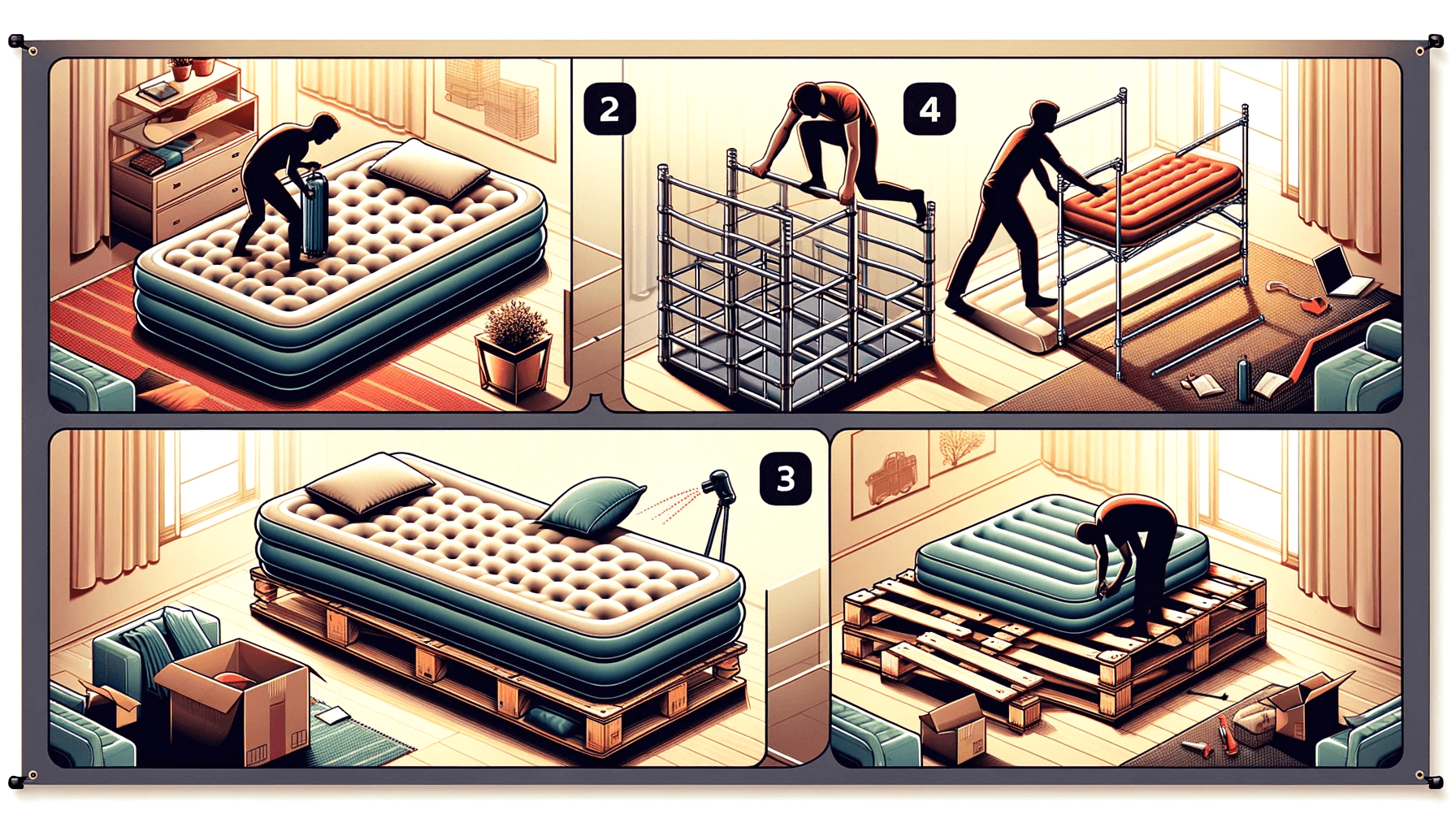 2

4

3